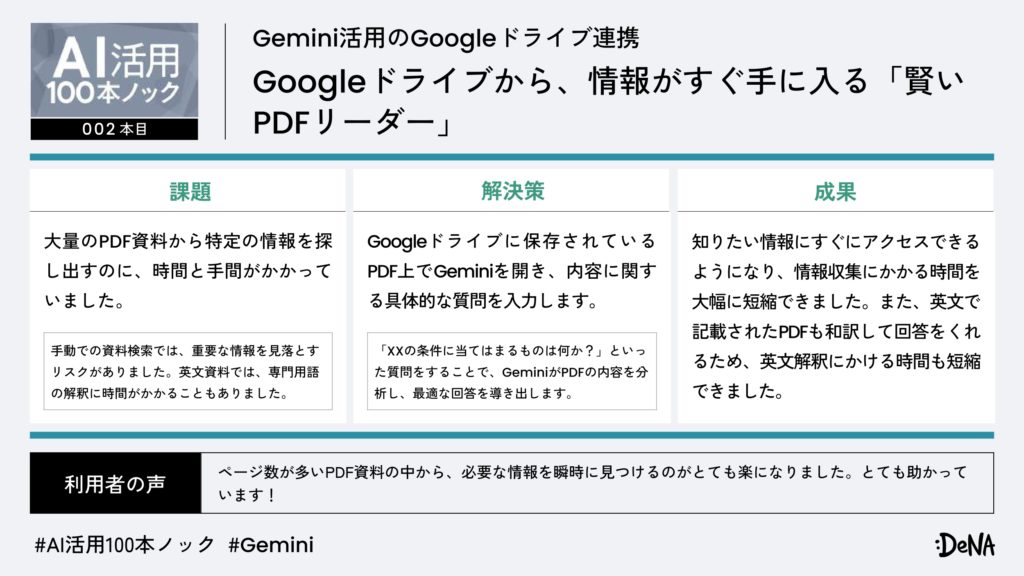 AI活用
100本ノック
002本目

Gemini活用のGoogleドライブ連携

Googleドライブから、情報がすぐ手に入る「賢いPDFリーダー」

課題

大量のPDF資料から特定の情報を探し出すのに、時間と手間がかかっていました。

手動での資料検索では、重要な情報を見落とすリスクがありました。英文資料では、専門用語の解釈に時間がかかることもありました。

解決策

Googleドライブに保存されているPDF上でGeminiを開き、内容に関する具体的な質問を入力します。

「XXの条件に当てはまるものは何か？」といった質問をすることで、GeminiがPDFの内容を分析し、最適な回答を導き出します。

成果

知りたい情報にすぐにアクセスできるようになり、情報収集にかかる時間を大幅に短縮できました。また、英文で記載されたPDFも和訳して回答をくれるため、英文解釈にかける時間も短縮できました。

利用者の声

ページ数が多いPDF資料の中から、必要な情報を瞬時に見つけるのがとても楽になりました。とても助かっています！

#AI活用100本ノック #Gemini

DeNA